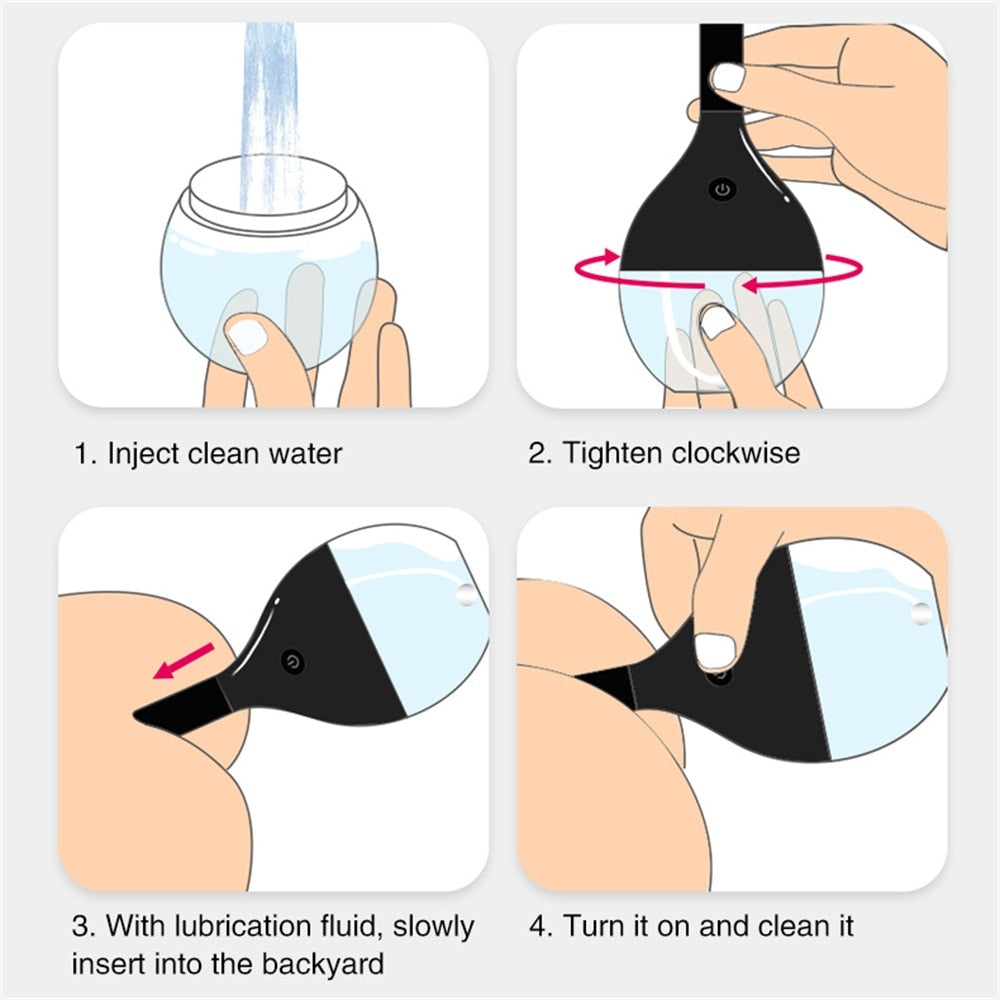 1. Inject clean water

2. Tighten clockwise

3. With lubrication fluid, slowly insert into the backyard

4. Turn it on and clean it