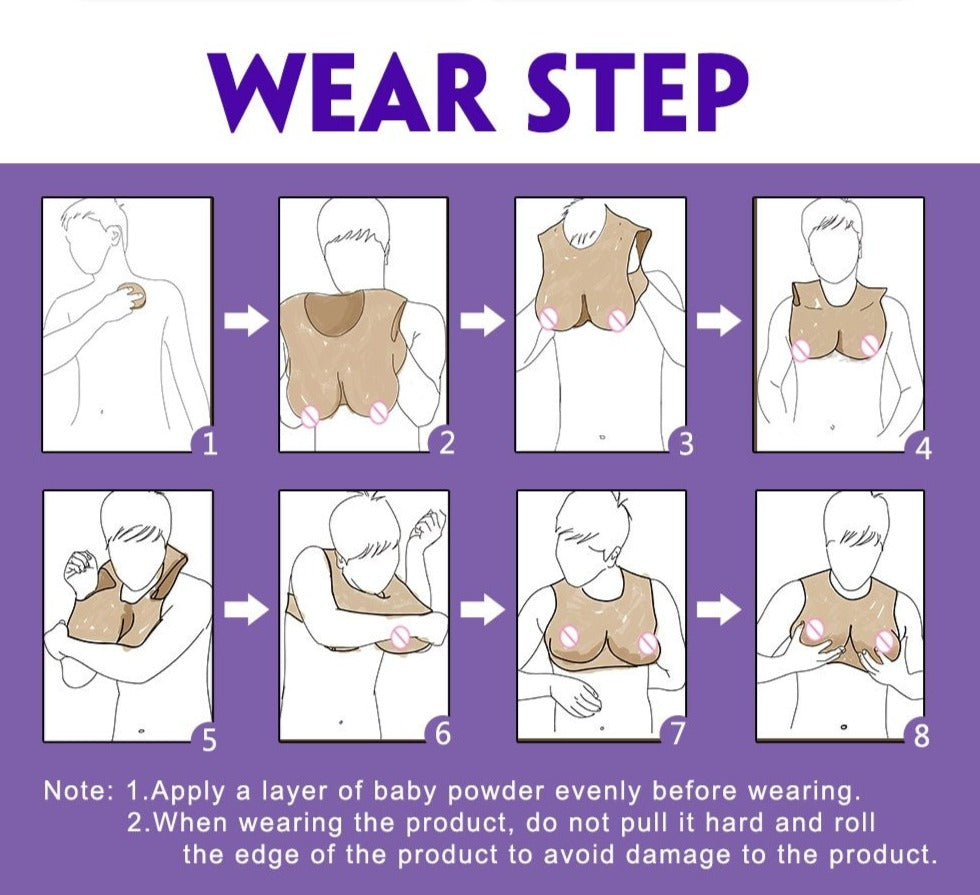 WEAR STEP

1
2
3
4
5
6
7
8

Note: 1.Apply a layer of baby powder evenly before wearing.
2.When wearing the product, do not pull it hard and roll the edge of the product to avoid damage to the product.