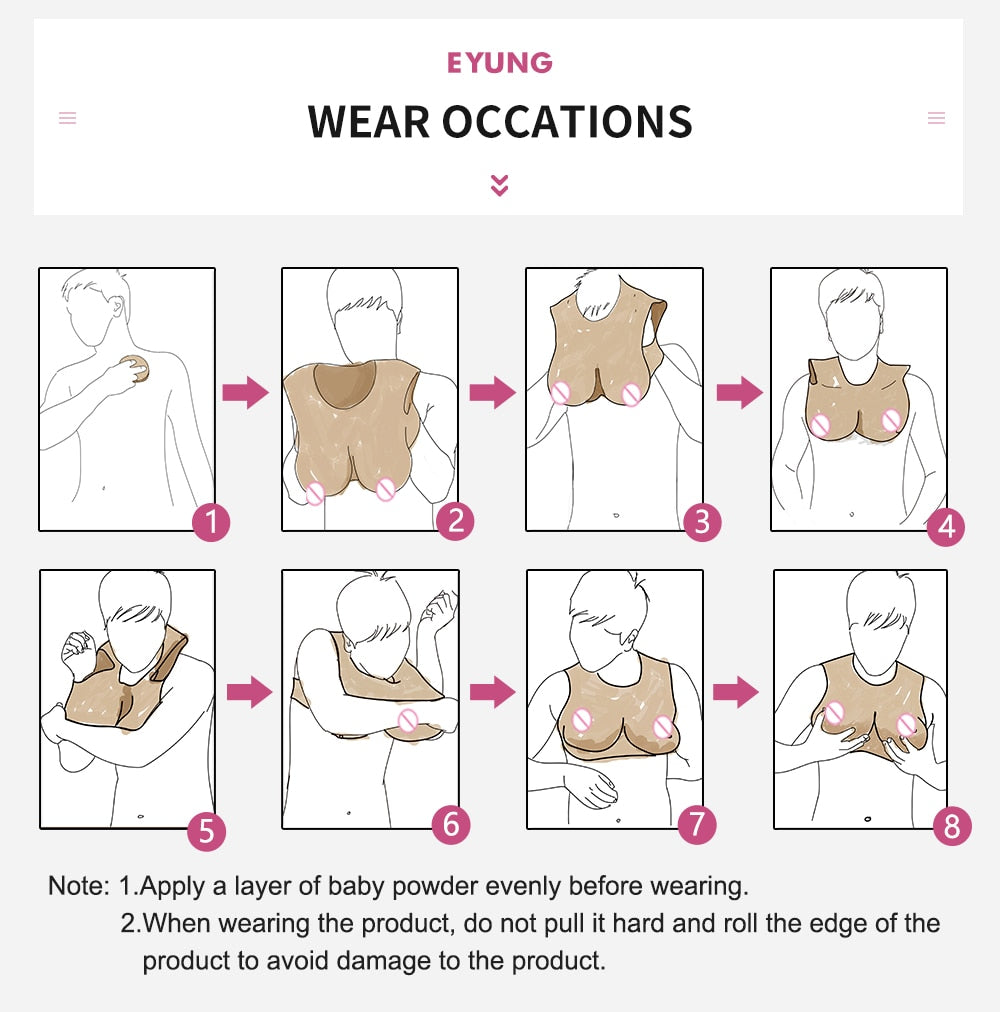 EYUNG

WEAR OCCATIONS

1

2

3

4

5

6

7

8

Note: 1.Apply a layer of baby powder evenly before wearing.
2.When wearing the product, do not pull it hard and roll the edge of the product to avoid damage to the product.